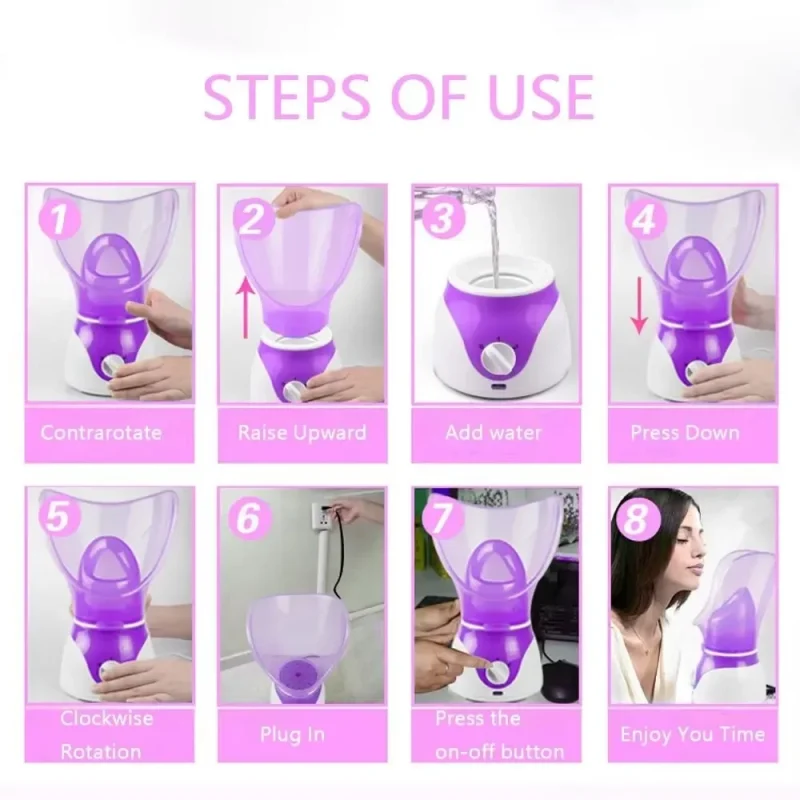 STEPS OF USE

1
Contrarotate

2
Raise Upward

3
Add water

4
Press Down

5
Clockwise Rotation

6
Plug In

7
Press the on-off button

8
Enjoy You Time